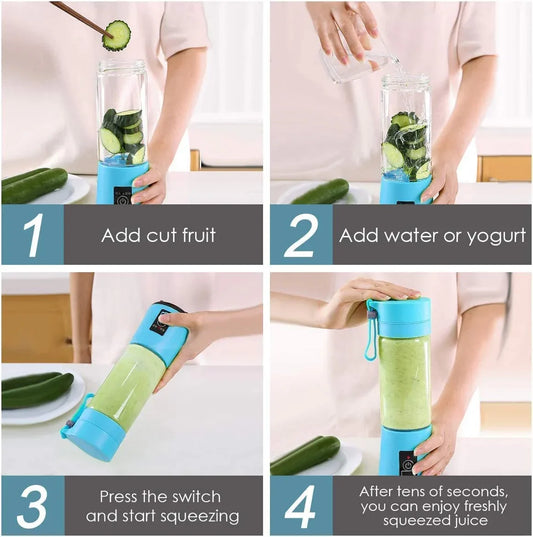 1 Add cut fruit

2 Add water or yogurt

3 Press the switch and start squeezing

4 After tens of seconds, you can enjoy freshly squeezed juice